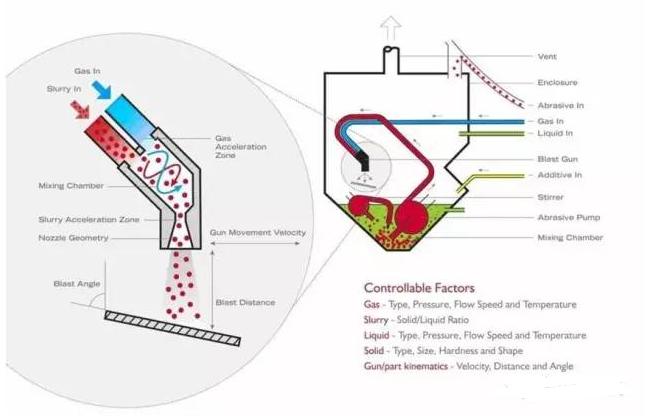 Gas In
Slurry In
Gas Acceleration Zone
Mixing Chamber
Slurry Acceleration Zone
Nozzle Geometry
Gun Movement Velocity
Blast Angle
Blast Distance

Vent
Enclosure
Abrasive In
Gas In
Liquid In
Blast Gun
Additive In
Stirrer
Abrasive Pump
Mixing Chamber

Controllable Factors
Gas - Type, Pressure, Flow Speed and Temperature
Slurry - Solid/Liquid Ratio
Liquid - Type, Pressure, Flow Speed and Temperature
Solid - Type, Size, Hardness and Shape
Gun/part kinematics - Velocity, Distance and Angle