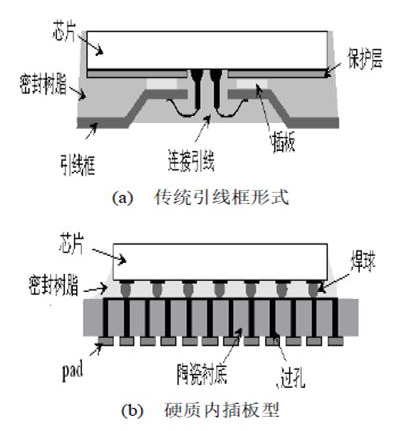 芯片
保护层
密封树脂
引线框
连接引线
插板
(a) 传统引线框形式

芯片
焊球
密封树脂
pad
陶瓷衬底
过孔
(b) 硬质内插板型