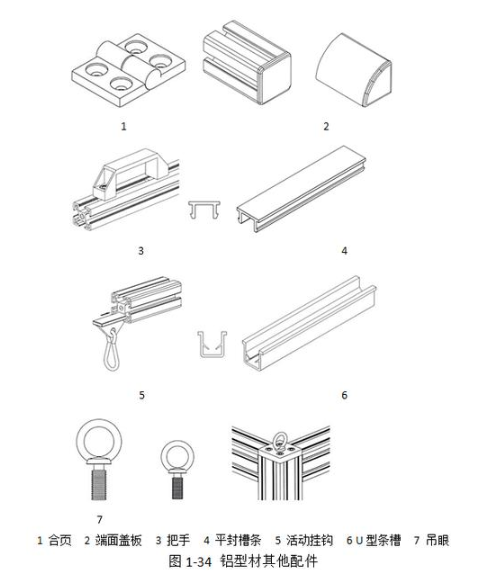 1

2

3

4

5

6

7

1 合页　2 端面盖板　3 把手　4 平封槽条　5 活动挂钩　6 U 型条槽　7 吊眼

图 1-34　铝型材其他配件